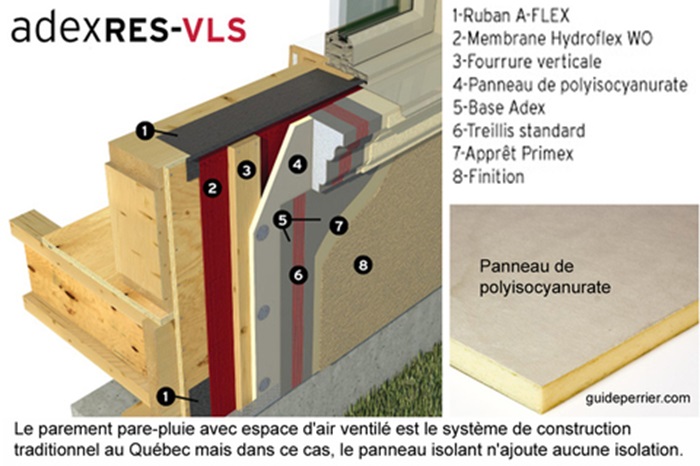 adexRES-VLS

1-Ruban A-FLEX
2-Membrane Hydroflex WO
3-Fourrure verticale
4-Panneau de polyisocyanurate
5-Base Adex
6-Treillis standard
7-Apprêt Primex
8-Finition

1
2
3
4
5
7
6
8
1

Panneau de polyisocyanurate

guideperrier.com

Le parement pare-pluie avec espace d'air ventilé est le système de construction traditionnel au Québec mais dans ce cas, le panneau isolant n'ajoute aucune isolation.